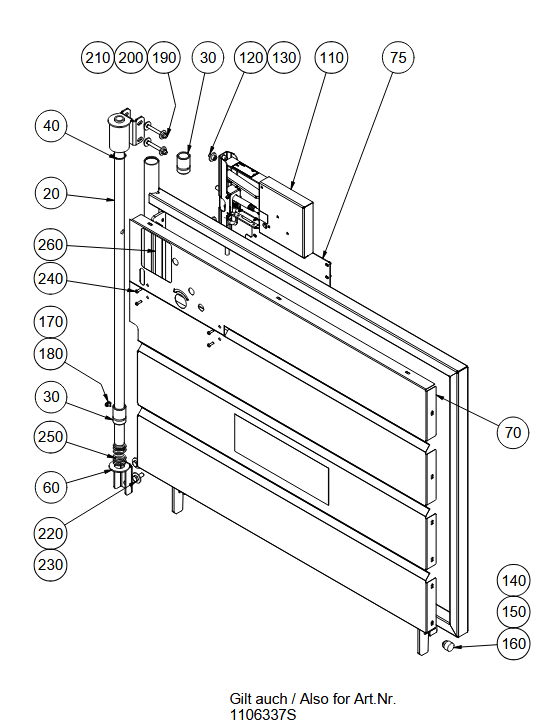 210 200 190 30 120 130 110 75

40

20

260

240

170

180

30

250

60

220

230

70

140

150

160

Gilt auch / Also for Art.Nr. 1106337S