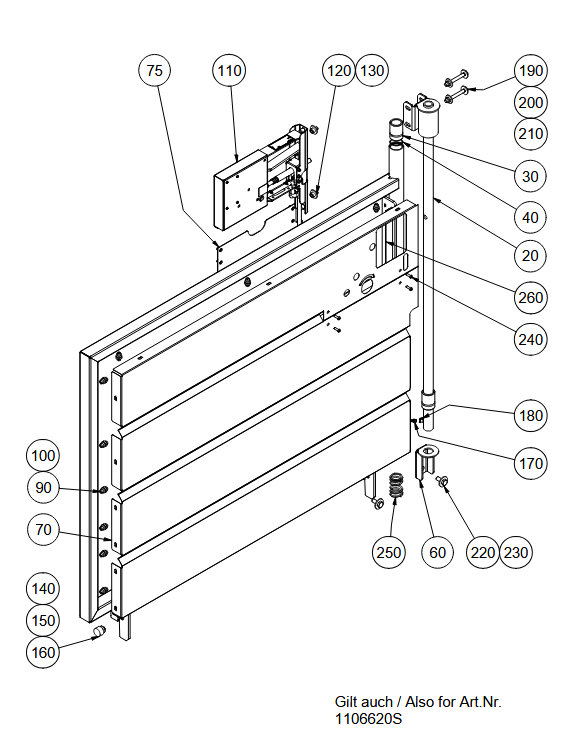 75
110
120
130
190
200
210
30
40
20
260
240
180
170
100
90
70
250
60
220
230
140
150
160

Gilt auch / Also for Art.Nr.
1106620S