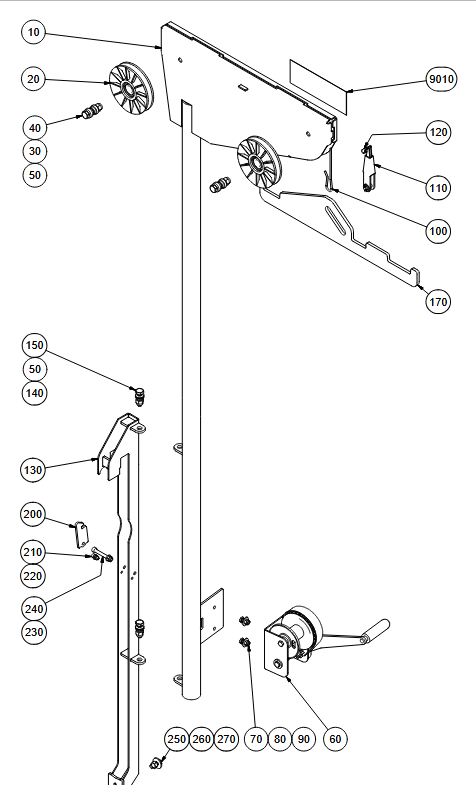 10
20
40
30
50
9010
120
110
100
170
150
50
140
130
200
210
220
240
230
250
260
270
70
80
90
60