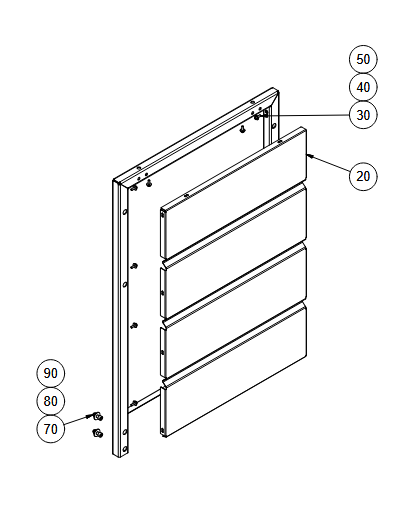 50
40
30
20
90
80
70