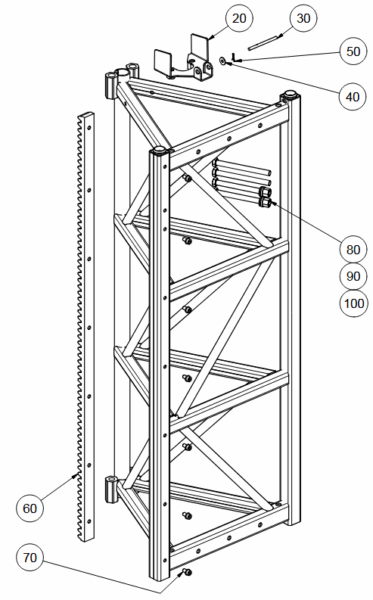 20
30
50
40
80
90
100
60
70