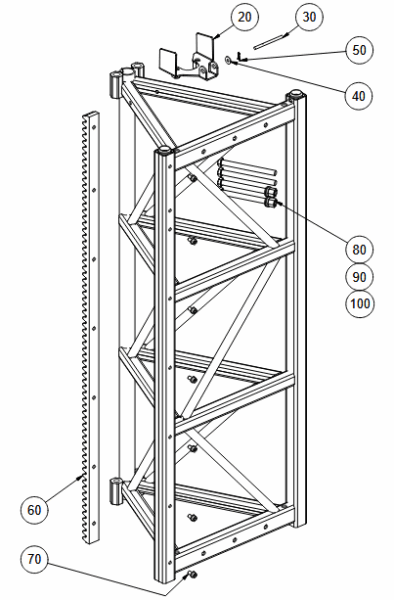 20
30
50
40
80
90
100
60
70