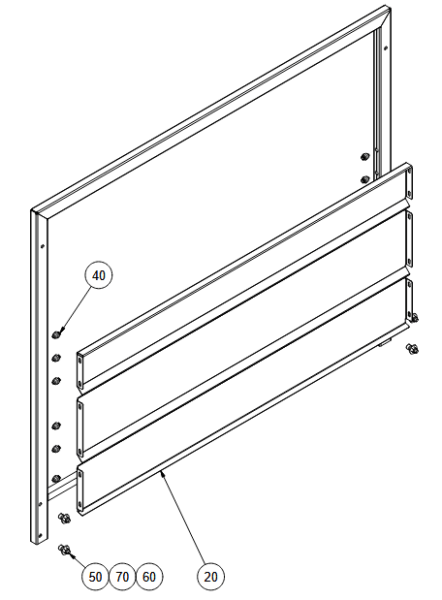 40

50 70 60

20