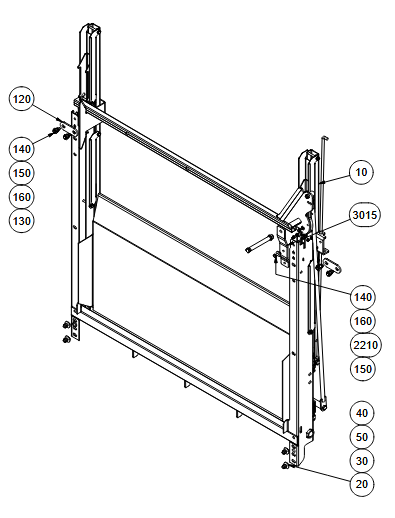 120
140
150
160
130
10
3015
140
160
2210
150
40
50
30
20