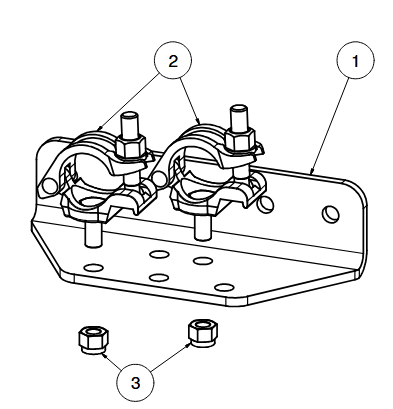 2
1
3