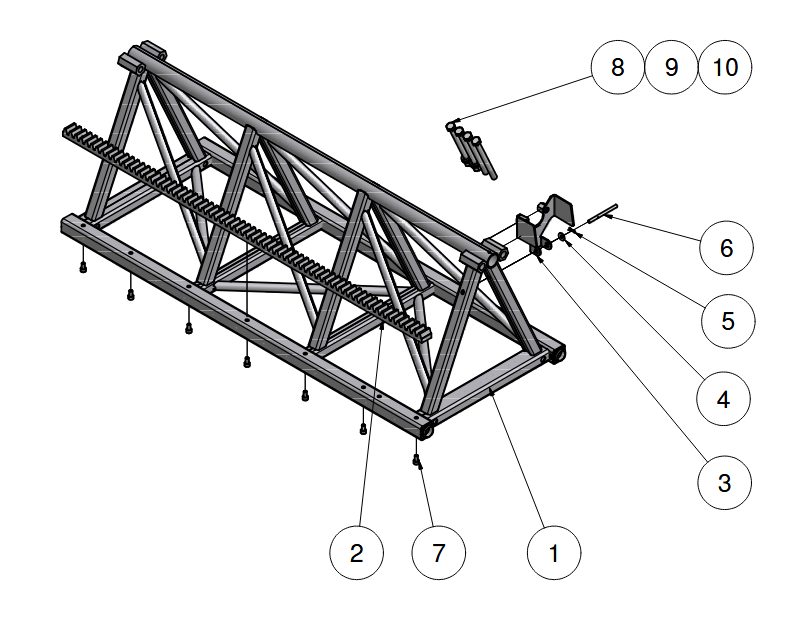 8
9
10
6
5
4
3
2
7
1