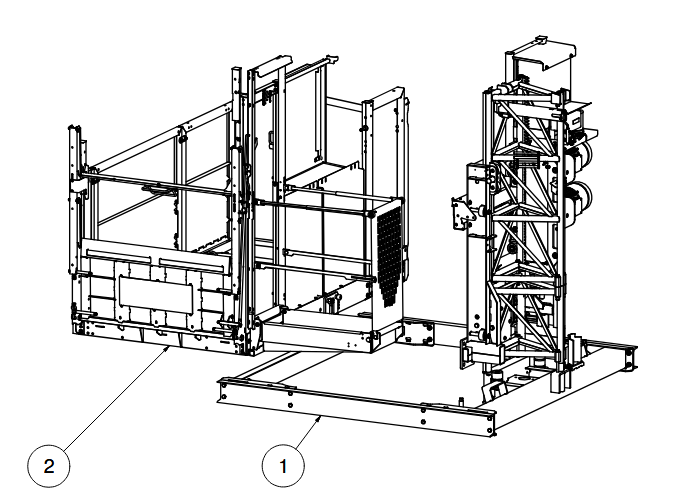 2

1