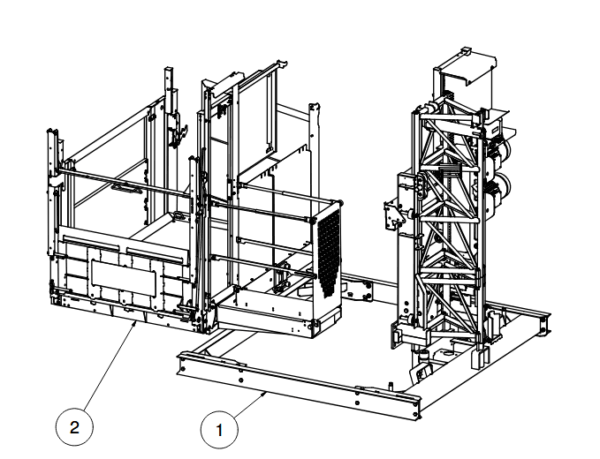 2

1