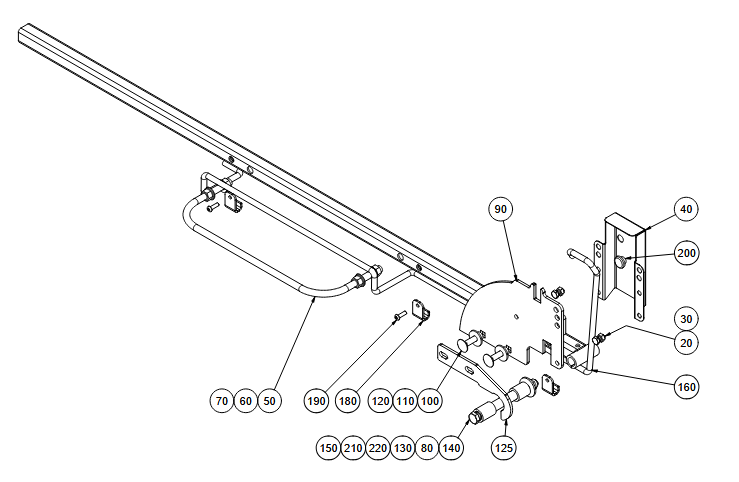 90

40

200

30

20

160

70 60 50

190 180

120 110 100

150 210 220 130 80 140

125