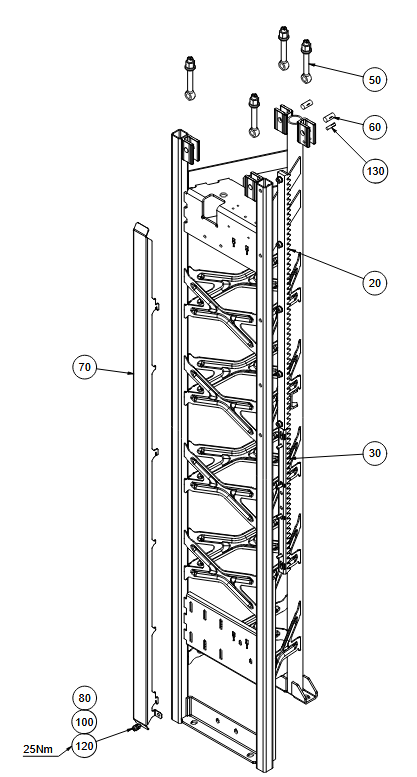 50
60
130
20
70
30
80
100
25Nm
120