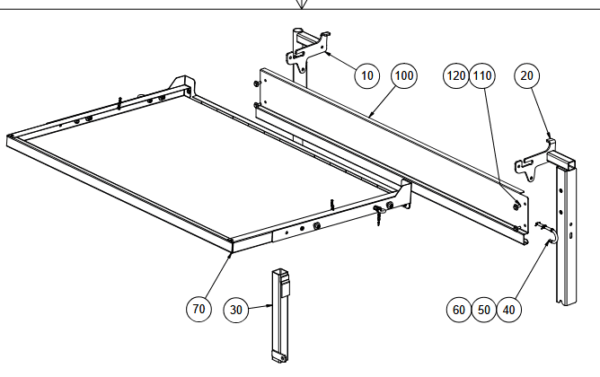 10
100
120
110
20
70
30
60
50
40