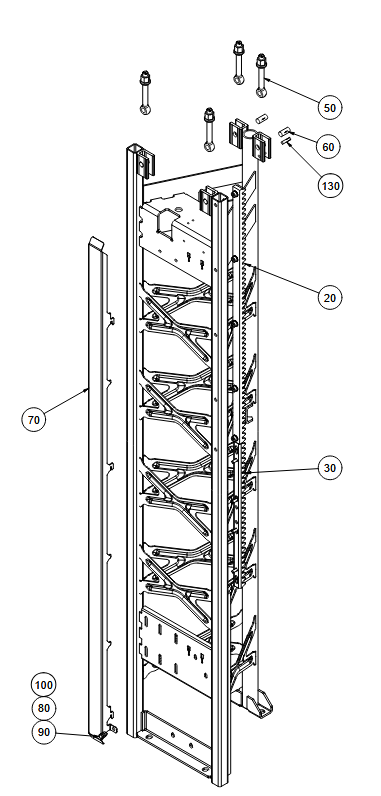 50
60
130
20
70
30
100
80
90