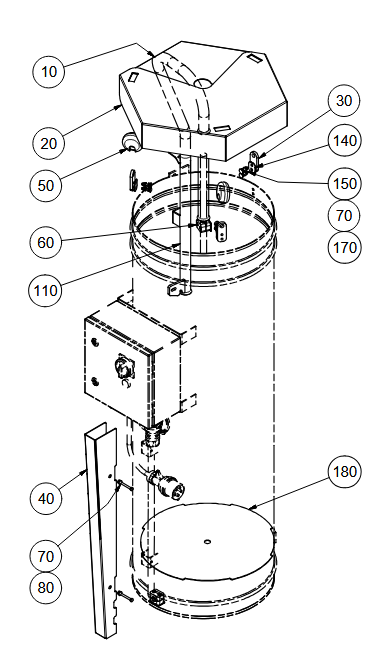 10
20
50
60
110
30
140
150
70
170
180
40
70
80