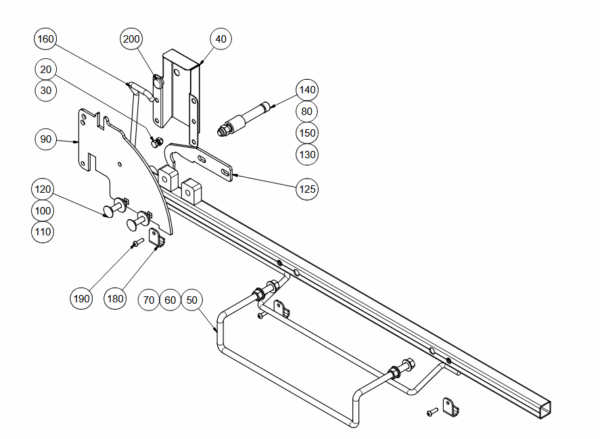 160
200
40
20
30
140
80
150
130
90
125
120
100
110
190
180
70
60
50