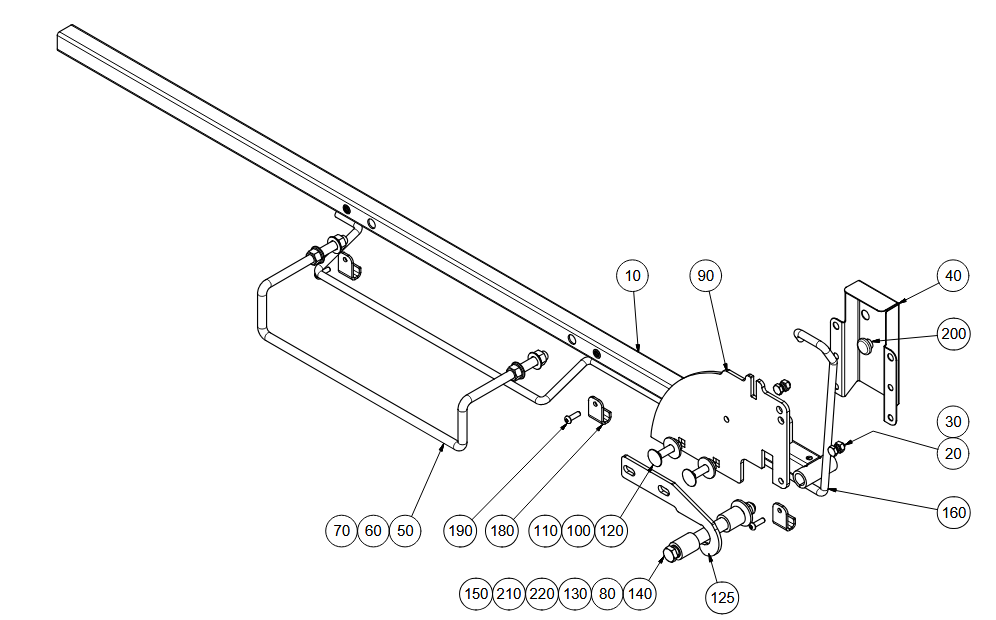 10
90
40
200
30
20
160
70 60 50
190
180
110 100 120
150 210 220 130 80 140
125