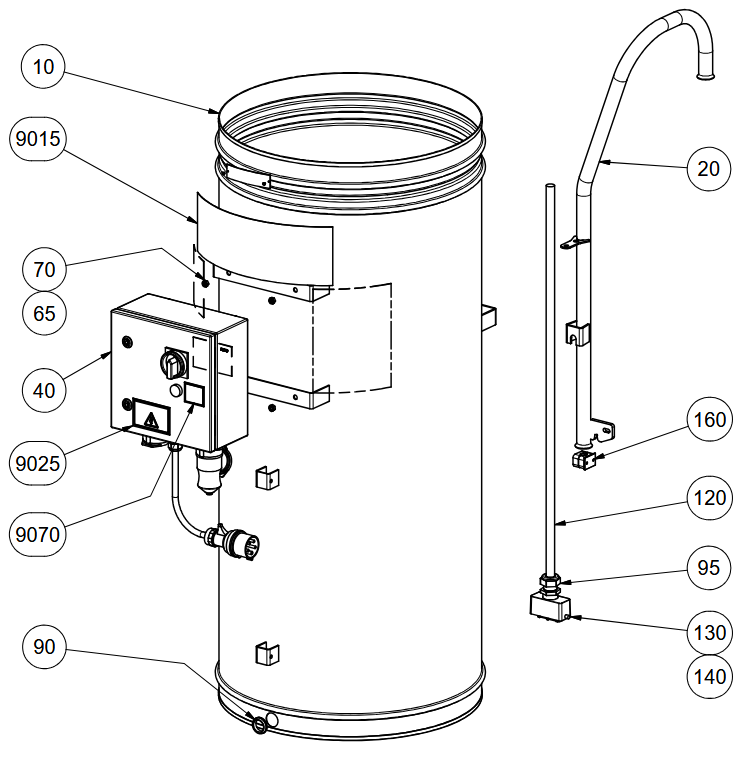 10
9015
70
65
40
9025
9070
90
20
160
120
95
130
140