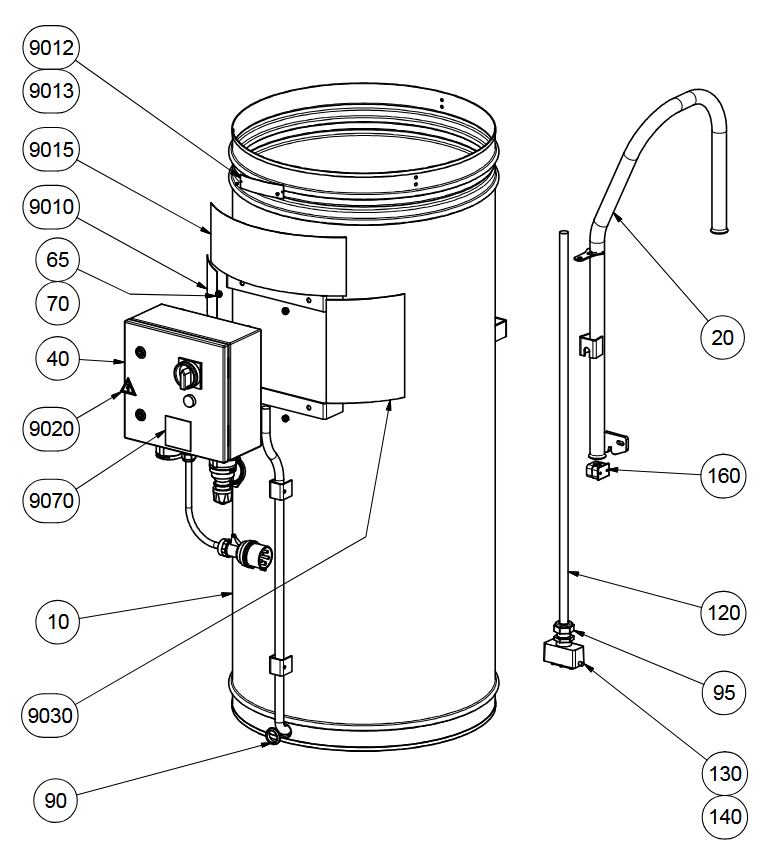 9012
9013
9015
9010
65
70
40
9020
9070
10
9030
90
20
160
120
95
130
140