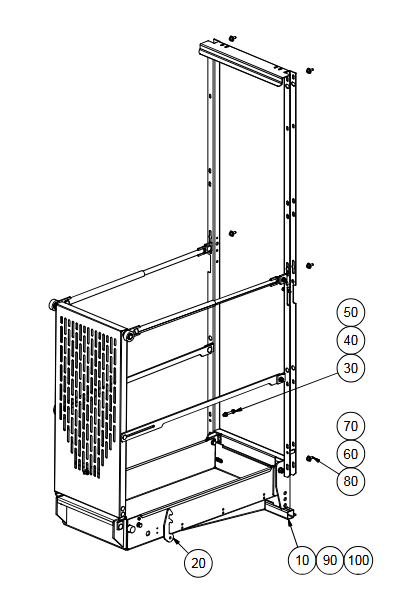 50
40
30
70
60
80
20
10 90 100