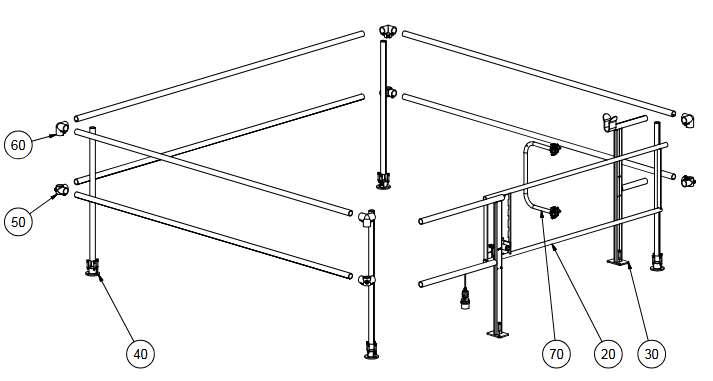 60

50

40

70

20

30