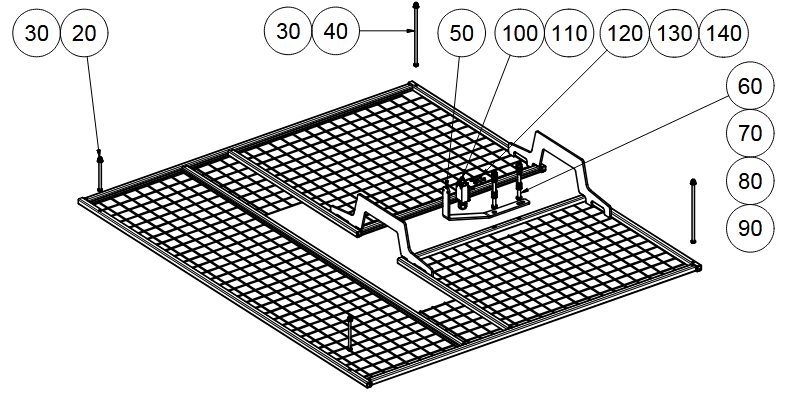 30 20

30 40

50

100 110

120 130 140

60

70

80

90