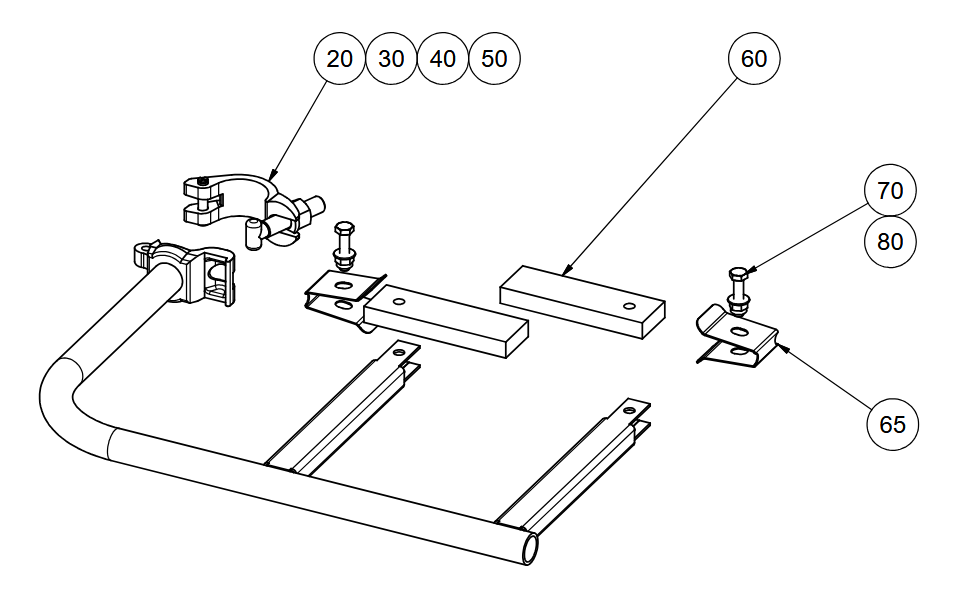 20 30 40 50

60

70

80

65