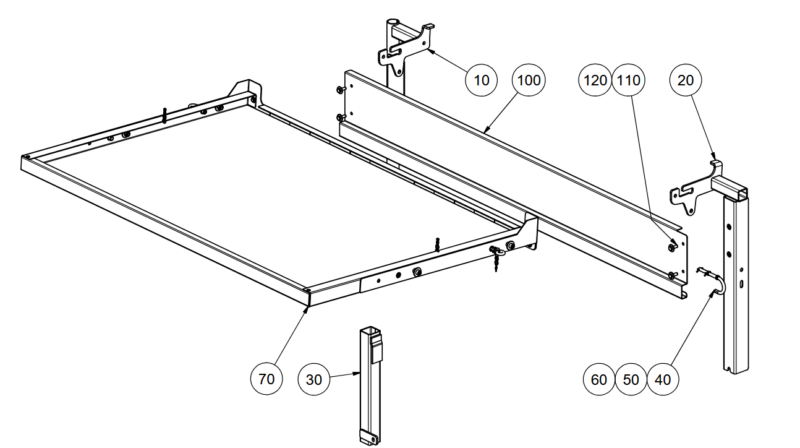 10
100
120
110
20
70
30
60
50
40