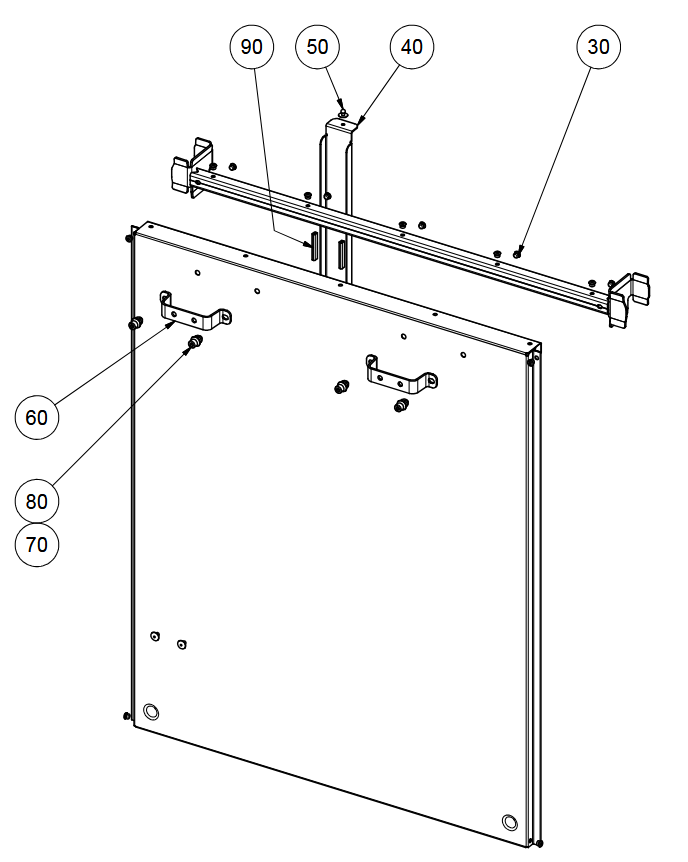 90
50
40
30
60
80
70