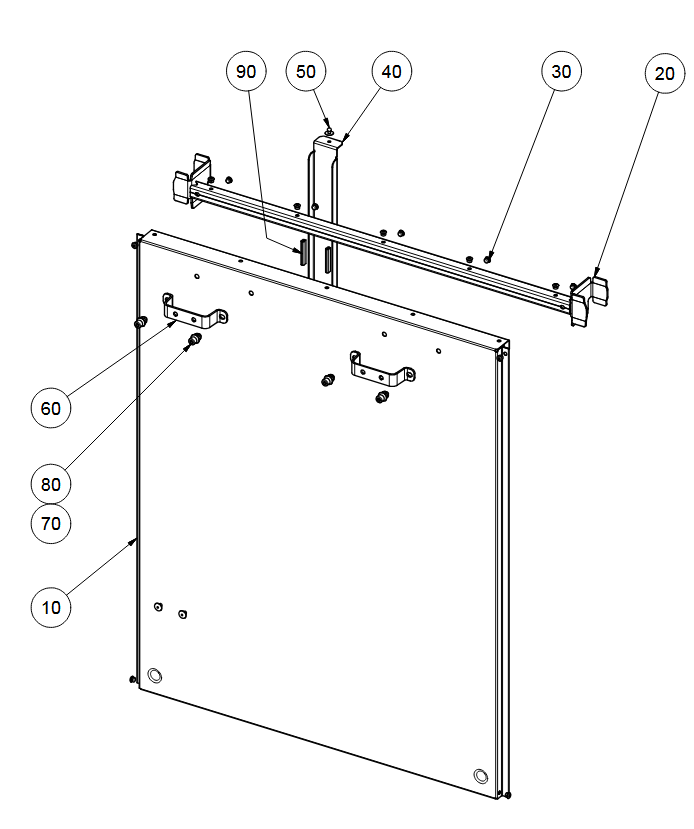 90
50
40
30
20
60
80
70
10