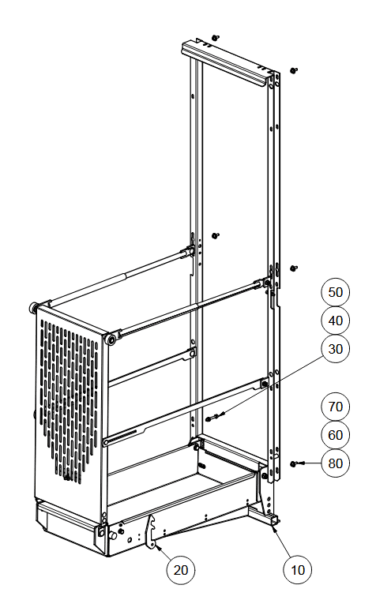 50
40
30
70
60
80
20
10