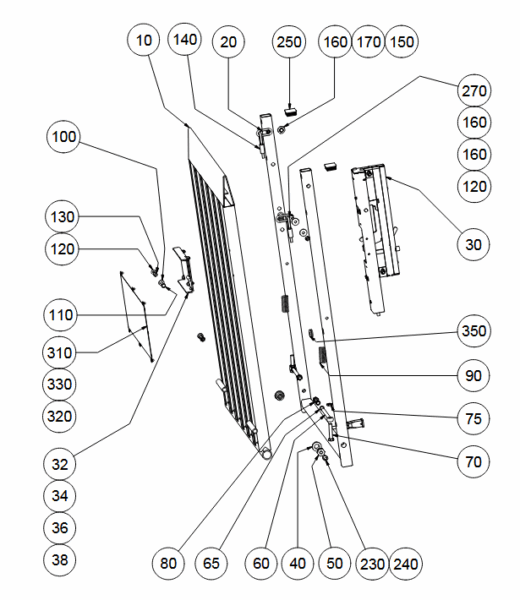 10
140
20
250
160
170
150
270
160
160
120
30
100
130
120
110
310
330
320
32
34
36
38
350
90
75
70
80
65
60
40
50
230
240