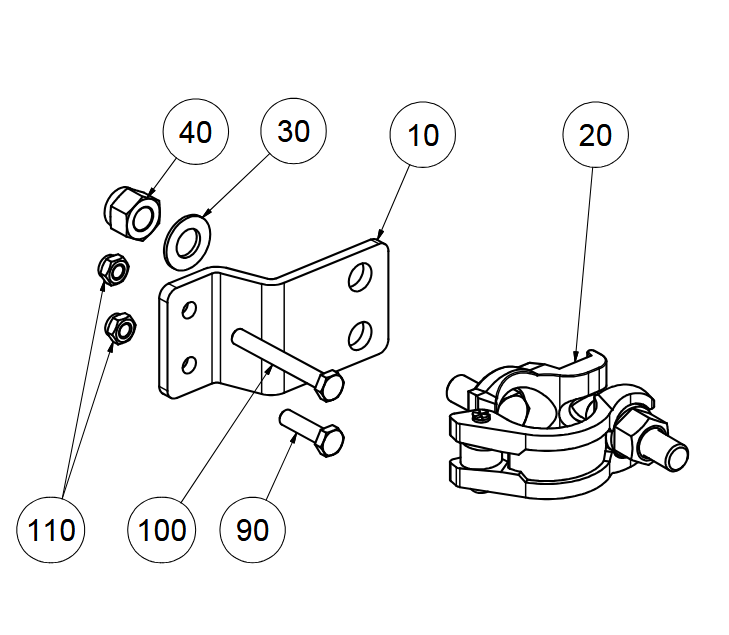 40
30
10
20
110
100
90