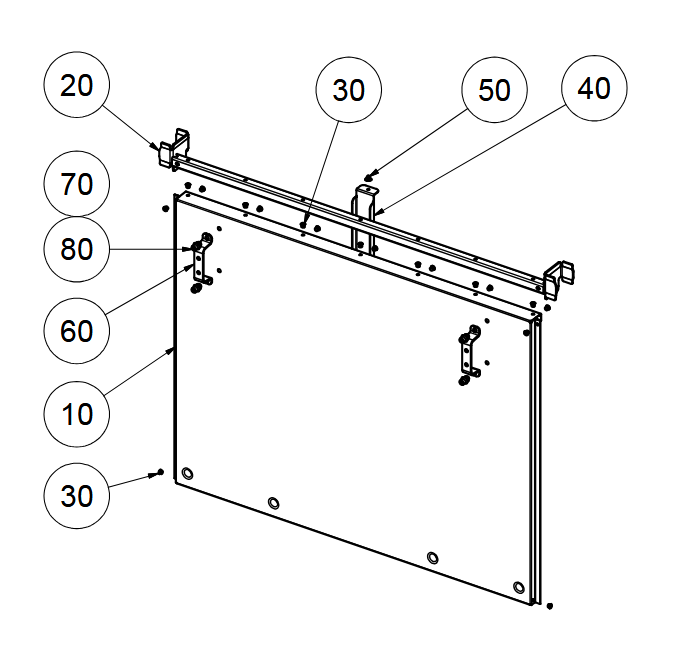 20
30
50
40
70
80
60
10
30