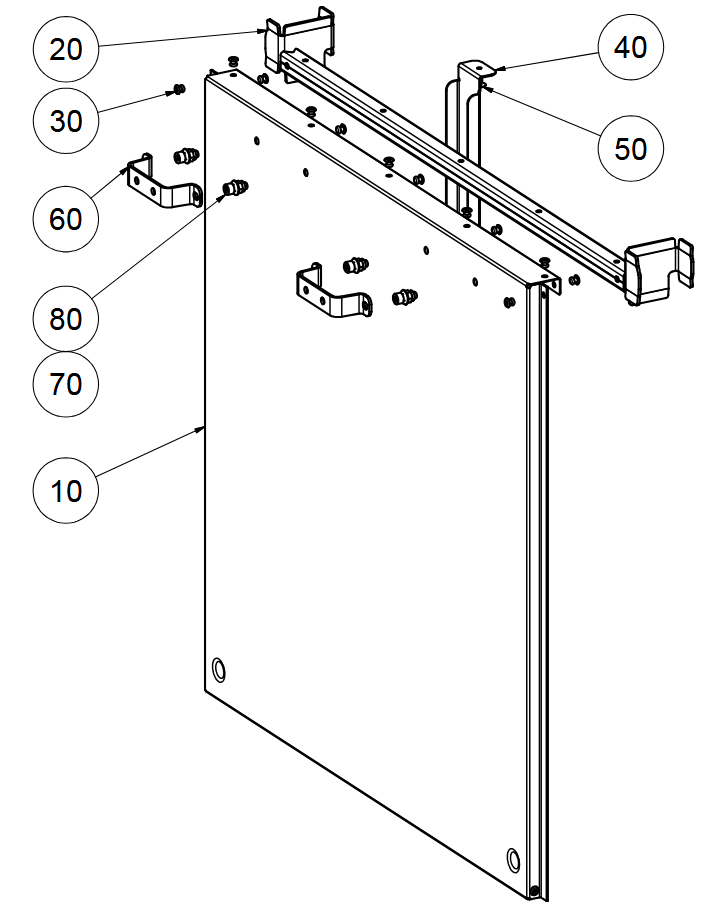 20
40
30
50
60
80
70
10