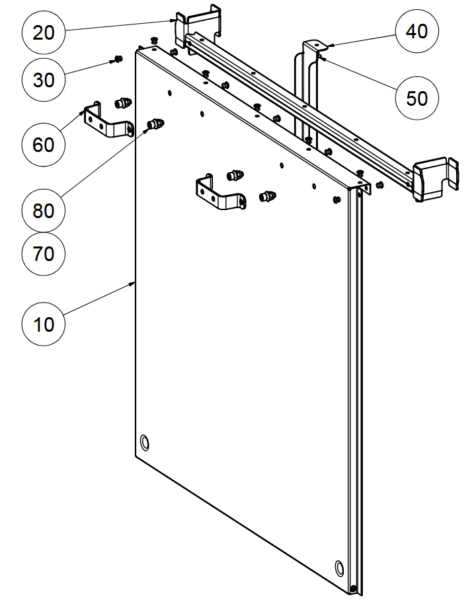 20
40
30
50
60
80
70
10