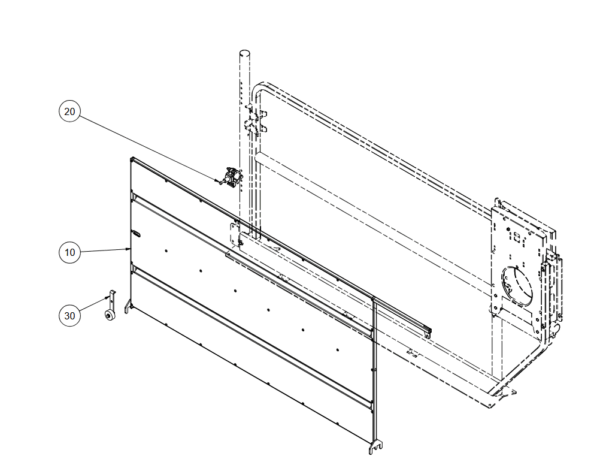 20

10

30