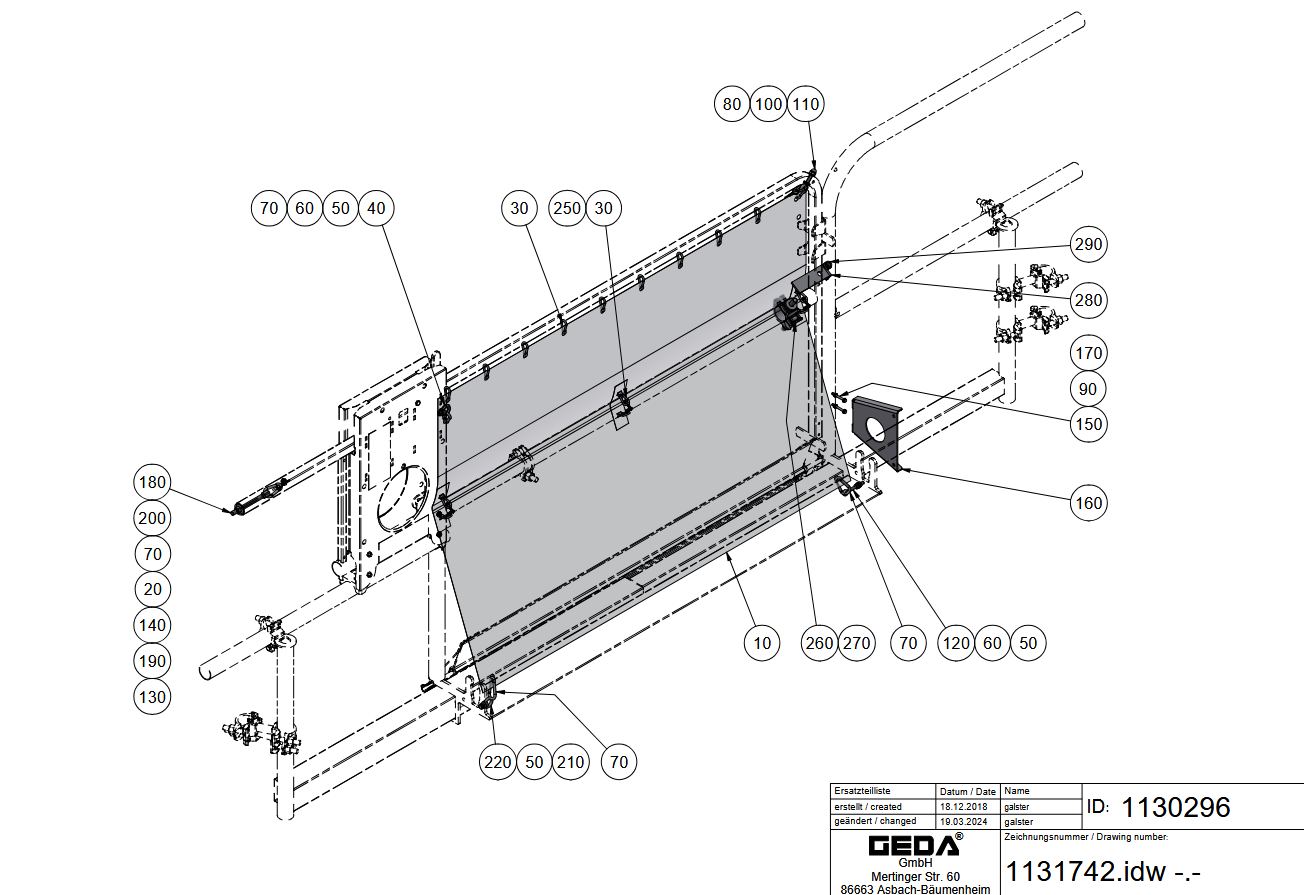 80 100 110

70 60 50 40

30 250 30

290

280

170

90

150

160

180

200

70

20

140

190

130

10

260 270

70

120 60 50

220 50 210

70

| Ersatzteilliste | Datum / Date | Name |
|---|---|---|
| erstellt / created | 18.12.2018 | galster |
| geändert / changed | 19.03.2024 | galster |

ID: 1130296

GEDA®
GmbH
Mertinger Str. 60
86663 Asbach-Bäumenheim

Zeichnungsnummer / Drawing number:
1131742.idw -.-