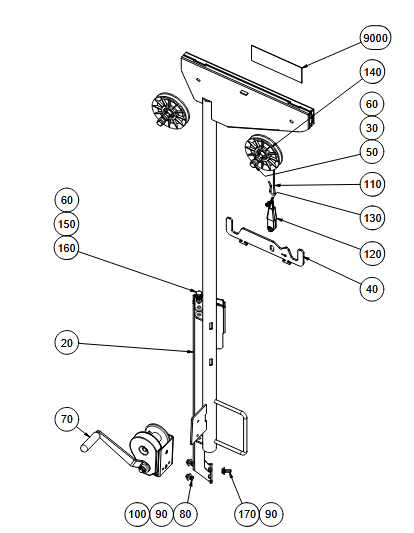 9000
140
60
30
50
110
130
120
40
60
150
160
20
70
100 90 80
170 90