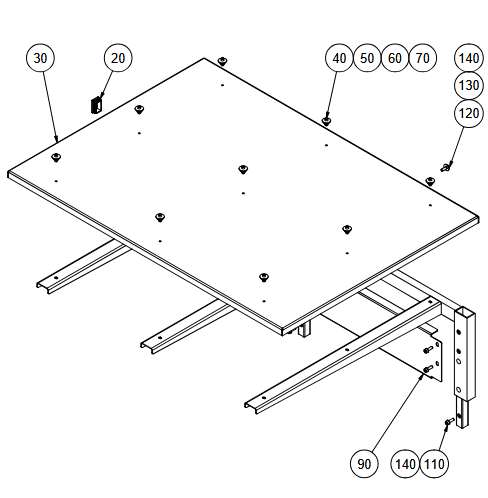 30
20
40 50 60 70
140
130
120
90
140 110