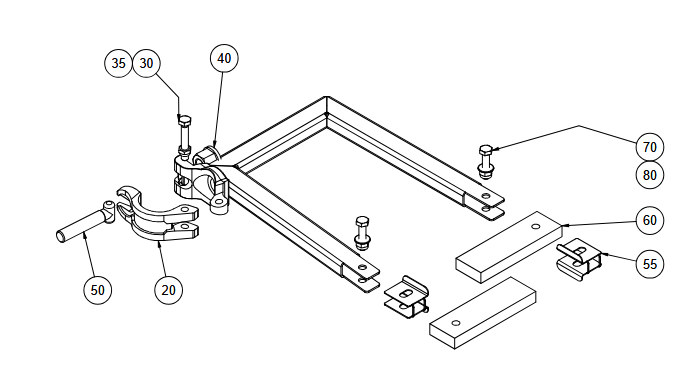 35
30
40
70
80
60
55
50
20