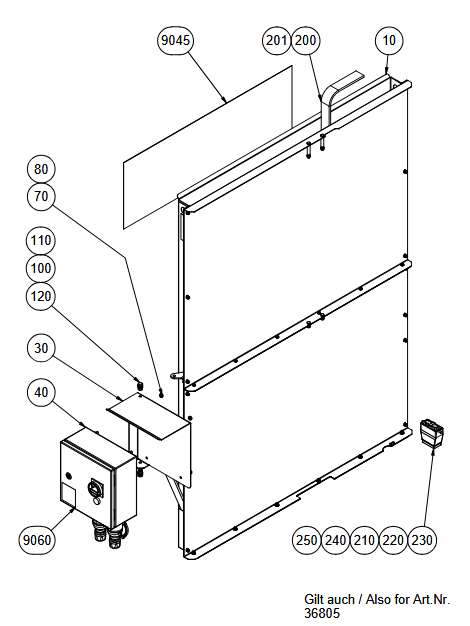 9045
201
200
10
80
70
110
100
120
30
40
9060
250
240
210
220
230

Gilt auch / Also for Art.Nr.
36805