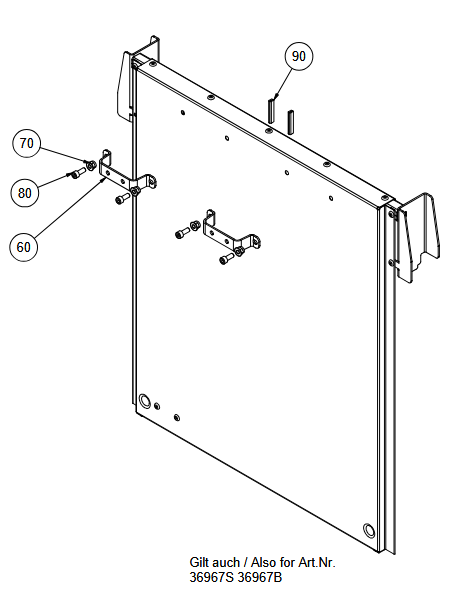 90

70

80

60

Gilt auch / Also for Art.Nr.
36967S 36967B