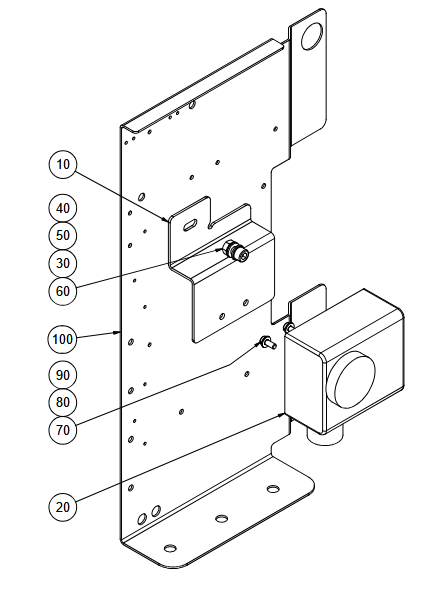 10
40
50
30
60
100
90
80
70
20