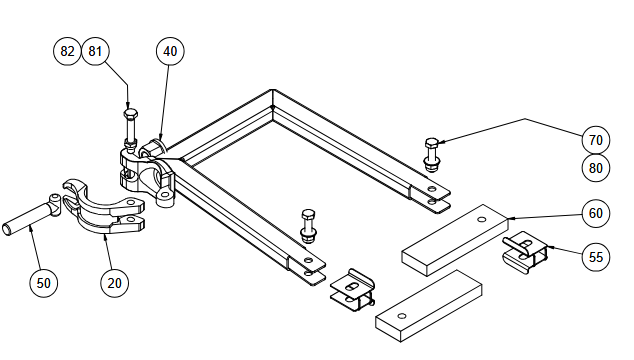 82
81
40
70
80
60
55
50
20