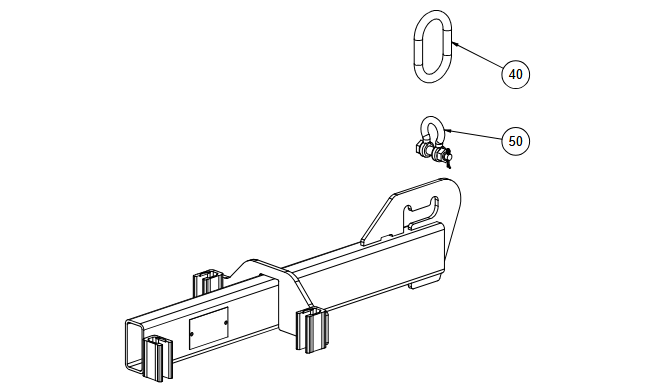 40

50