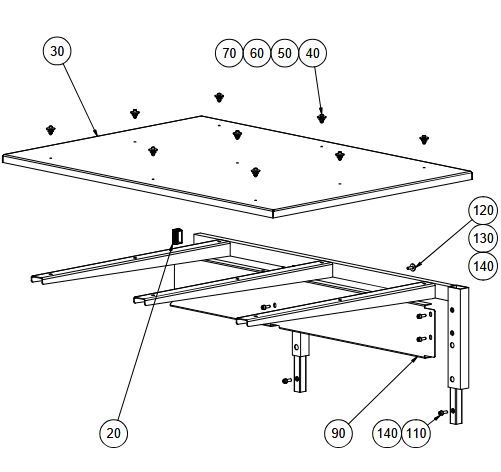 30

70 60 50 40

120

130

140

20

90

140 110