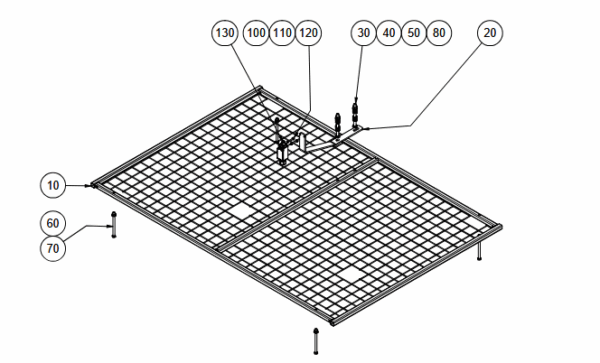 130 100 110 120 30 40 50 80 20

10

60

70