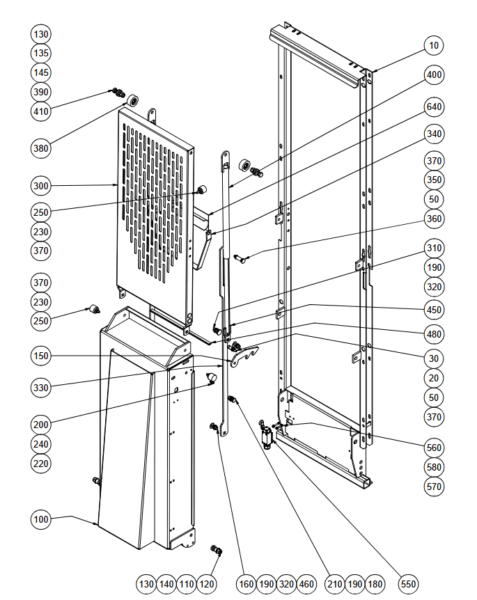 130
135
145
390
410
380
300
250
230
370
370
230
250
150
330
200
240
220
100
10
400
640
340
370
350
50
360
310
190
320
450
480
30
20
50
370
560
580
570
130 140 110 120
160 190 320 460
210 190 180
550