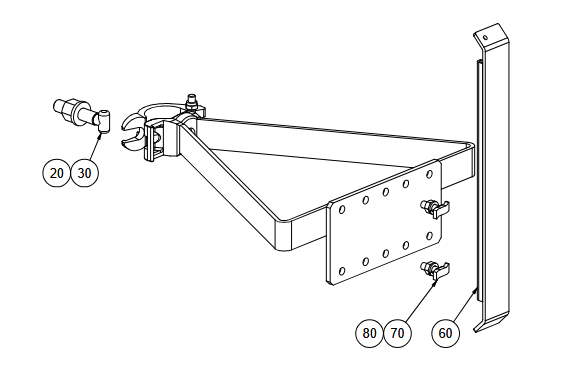 20 30

80 70

60