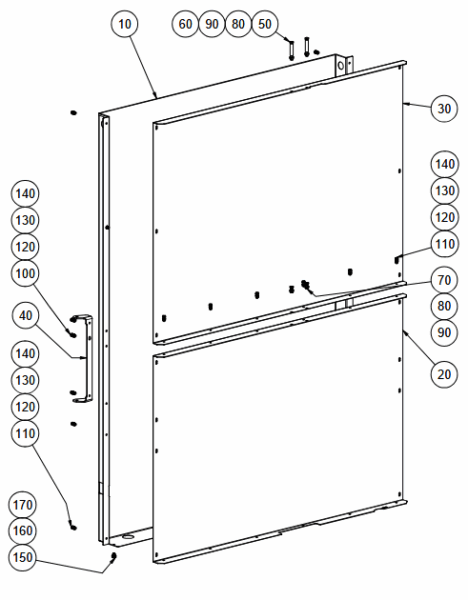 10
60 90 80 50
30
140
130
120
110
70
80
90
20
140
130
120
100
40
140
130
120
110
170
160
150