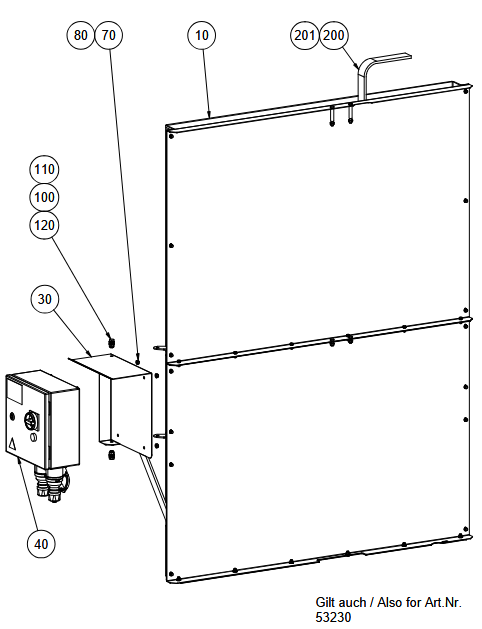 80 70
10
201 200
110
100
120
30
40

Gilt auch / Also for Art.Nr. 53230